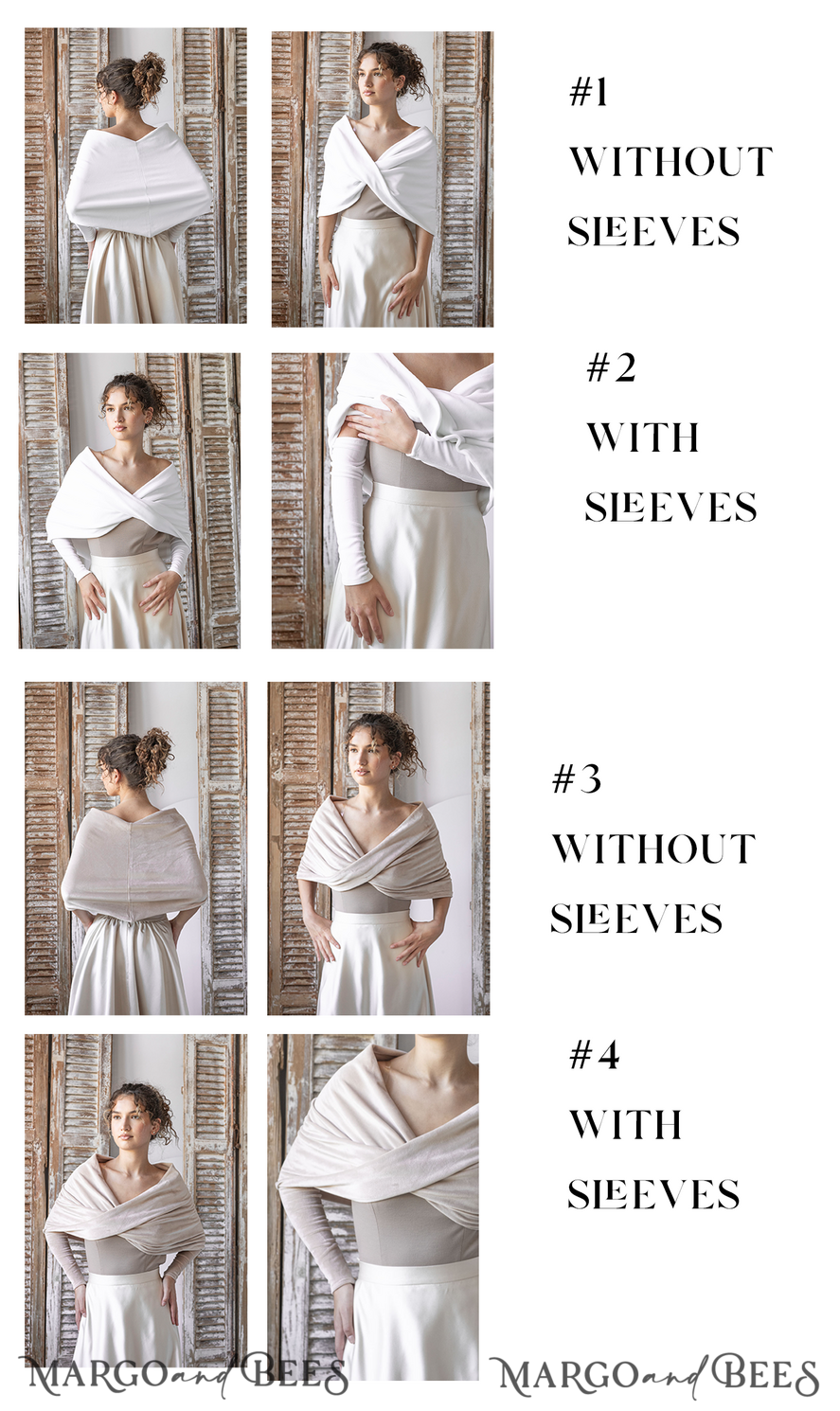 #1
WITHOUT
SLEEVES

#2
WITH
SLEEVES

#3
WITHOUT
SLEEVES

#4
WITH
SLEEVES

MARGO and BEES

MARGO and BEES